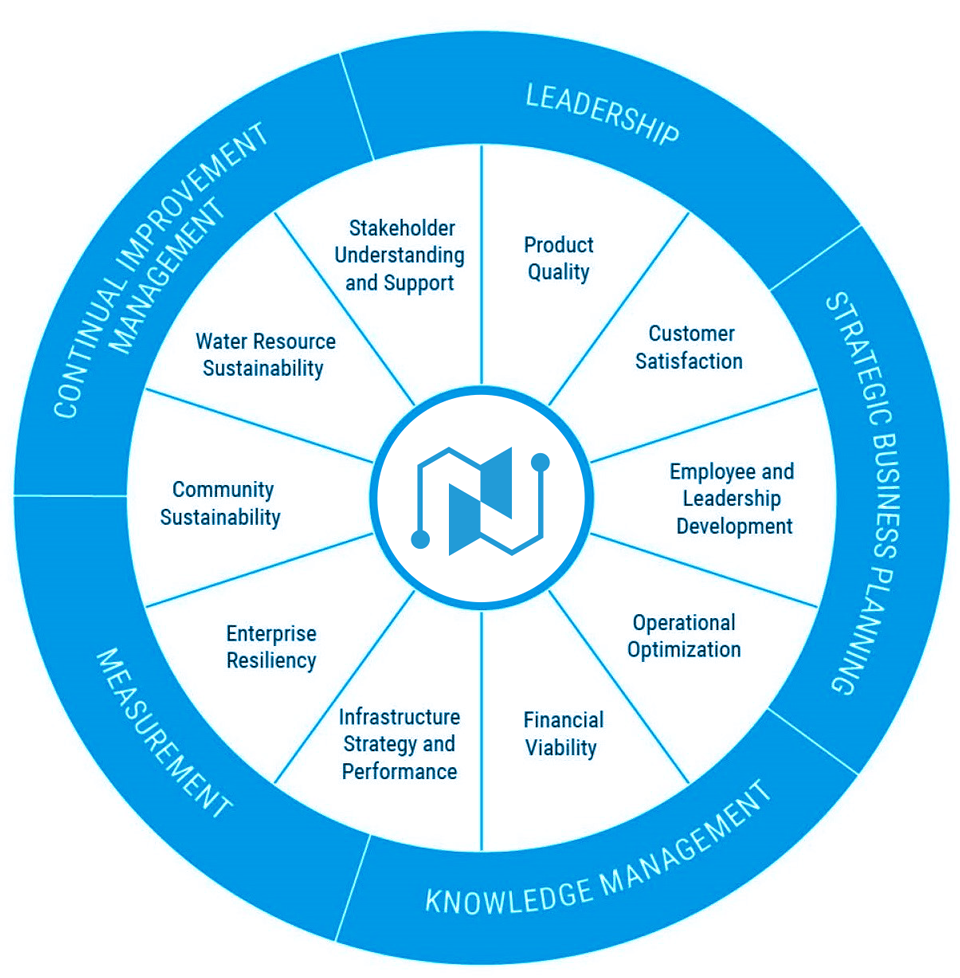 LEADERSHIP

STRATEGIC BUSINESS PLANNING

KNOWLEDGE MANAGEMENT

MEASUREMENT

CONTINUAL IMPROVEMENT MANAGEMENT

Product Quality

Customer Satisfaction

Employee and Leadership Development

Operational Optimization

Financial Viability

Infrastructure Strategy and Performance

Enterprise Resiliency

Community Sustainability

Water Resource Sustainability

Stakeholder Understanding and Support