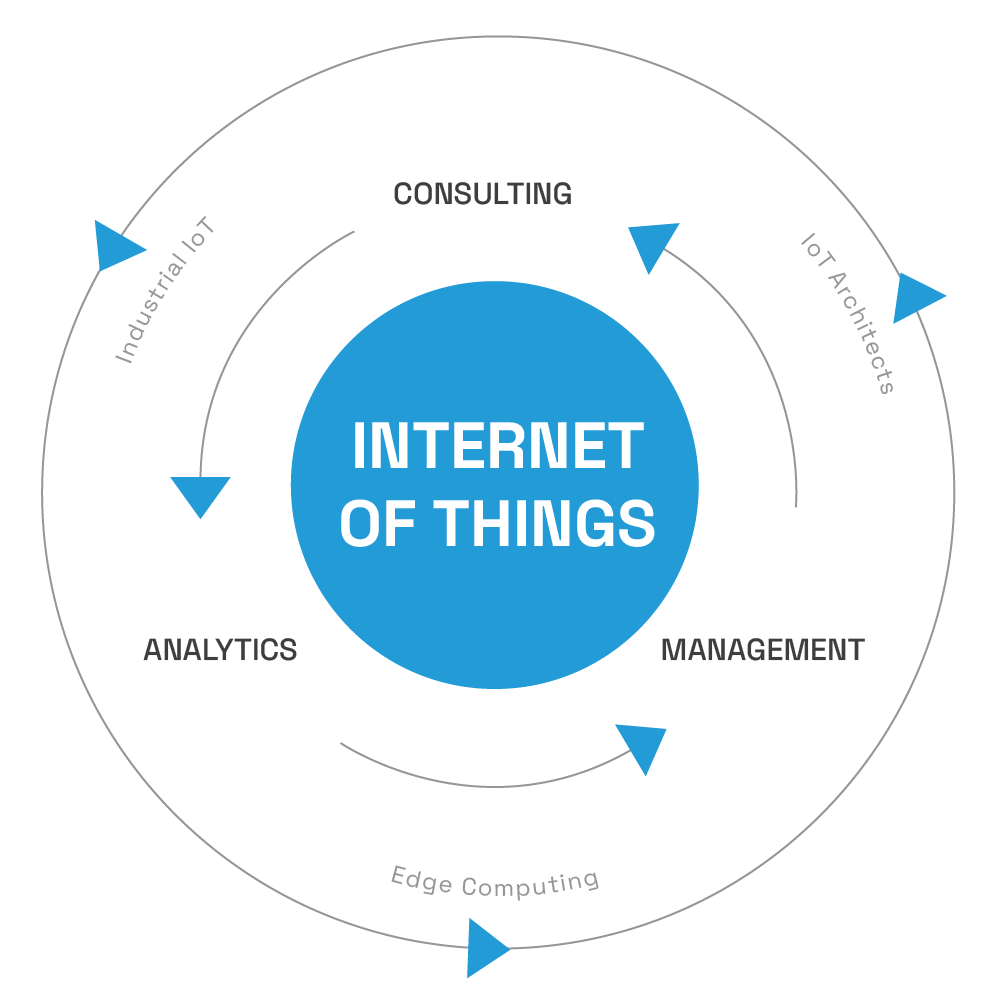 CONSULTING

Industrial IoT

IoT Architects

INTERNET OF THINGS

ANALYTICS

MANAGEMENT

Edge Computing